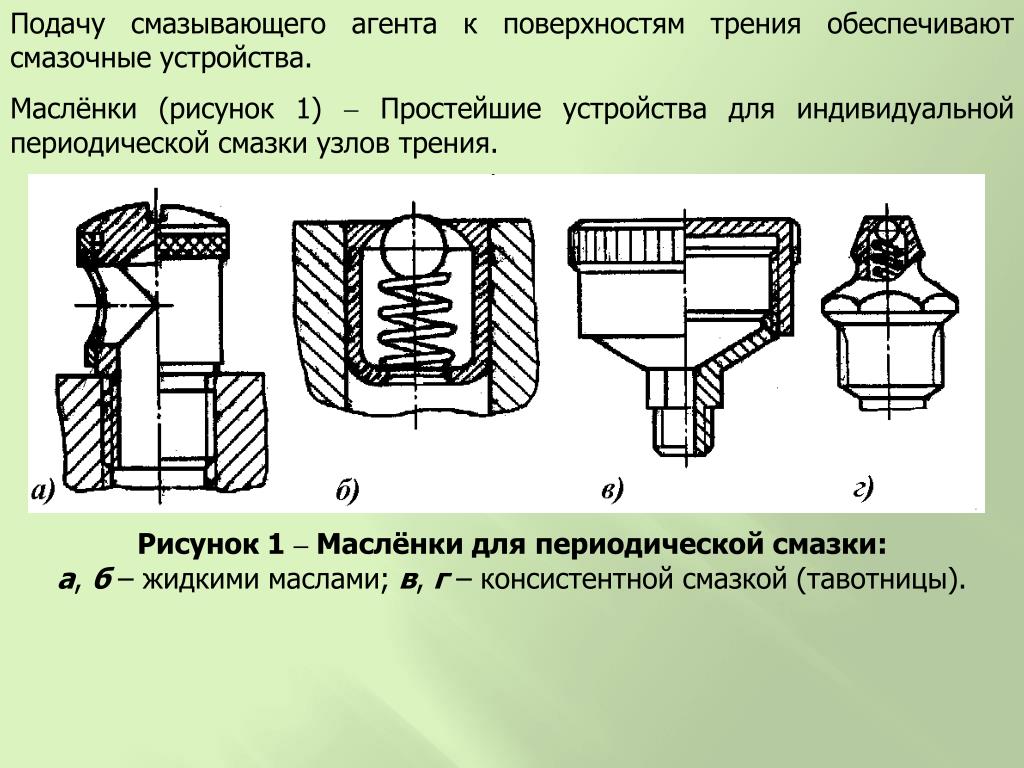 Подачу смазывающего агента к поверхностям трения обеспечивают смазочные устройства.

Маслёнки (рисунок 1) – Простейшие устройства для индивидуальной периодической смазки узлов трения.

а)
б)
в)
г)

Рисунок 1 – Маслёнки для периодической смазки:
а, б – жидкими маслами; в, г – консистентной смазкой (тавотницы).