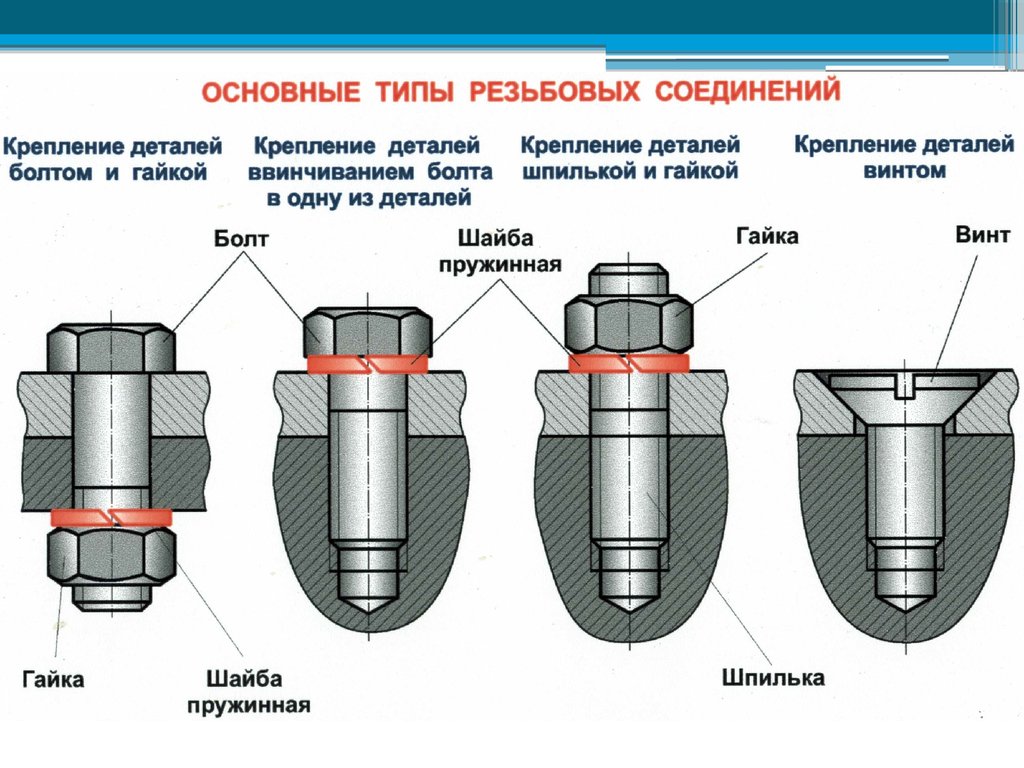 ОСНОВНЫЕ ТИПЫ РЕЗЬБОВЫХ СОЕДИНЕНИЙ

Крепление деталей болтом и гайкой

Крепление деталей ввинчиванием болта в одну из деталей

Крепление деталей шпилькой и гайкой

Крепление деталей винтом

Болт

Шайба пружинная

Гайка

Винт

Гайка

Шайба пружинная

Шпилька