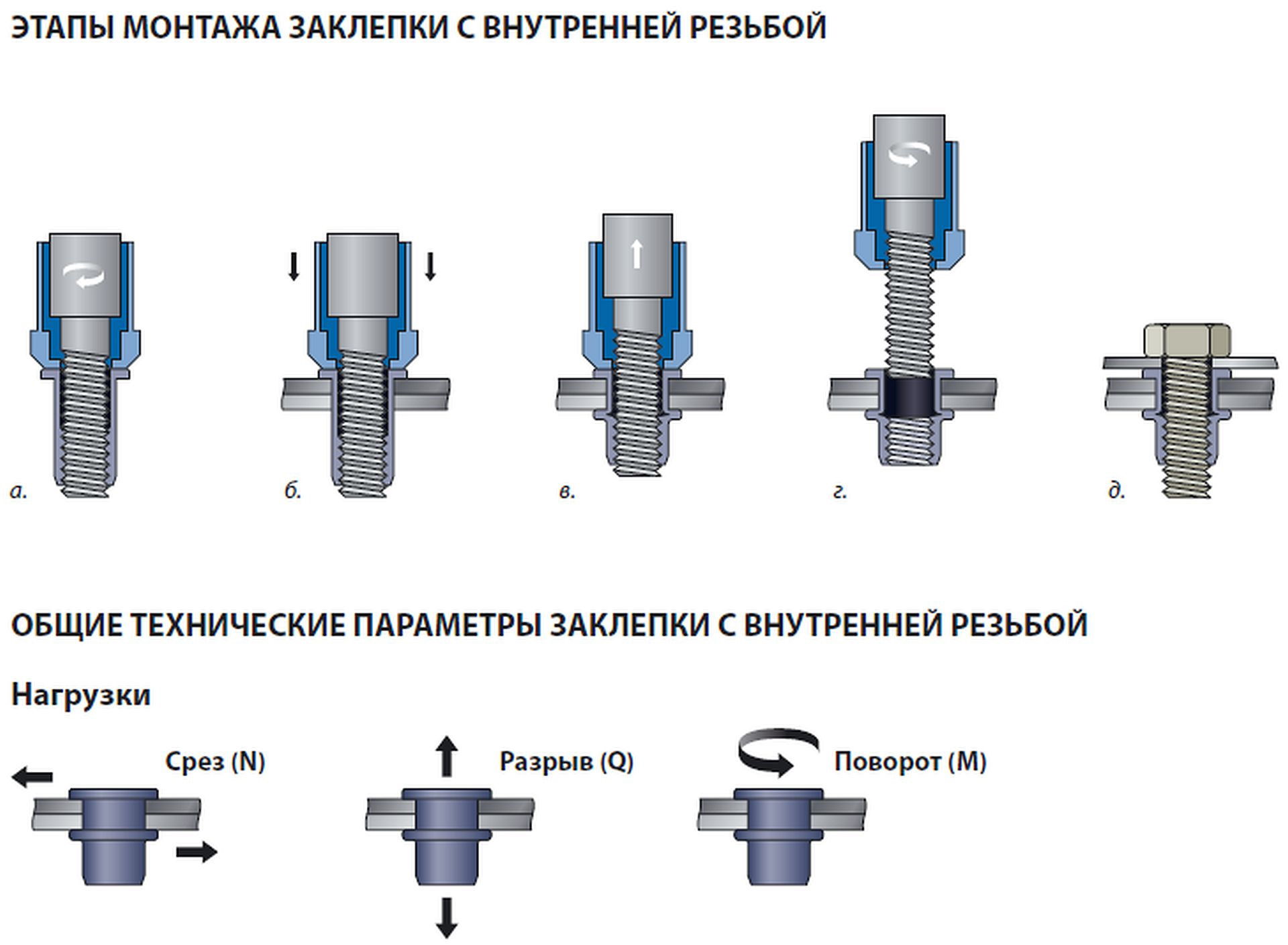 ЭТАПЫ МОНТАЖА ЗАКЛЕПКИ С ВНУТРЕННЕЙ РЕЗЬБОЙ

а.

б.

в.

г.

д.

ОБЩИЕ ТЕХНИЧЕСКИЕ ПАРАМЕТРЫ ЗАКЛЕПКИ С ВНУТРЕННЕЙ РЕЗЬБОЙ

Нагрузки

Срез (N)

Разрыв (Q)

Поворот (M)