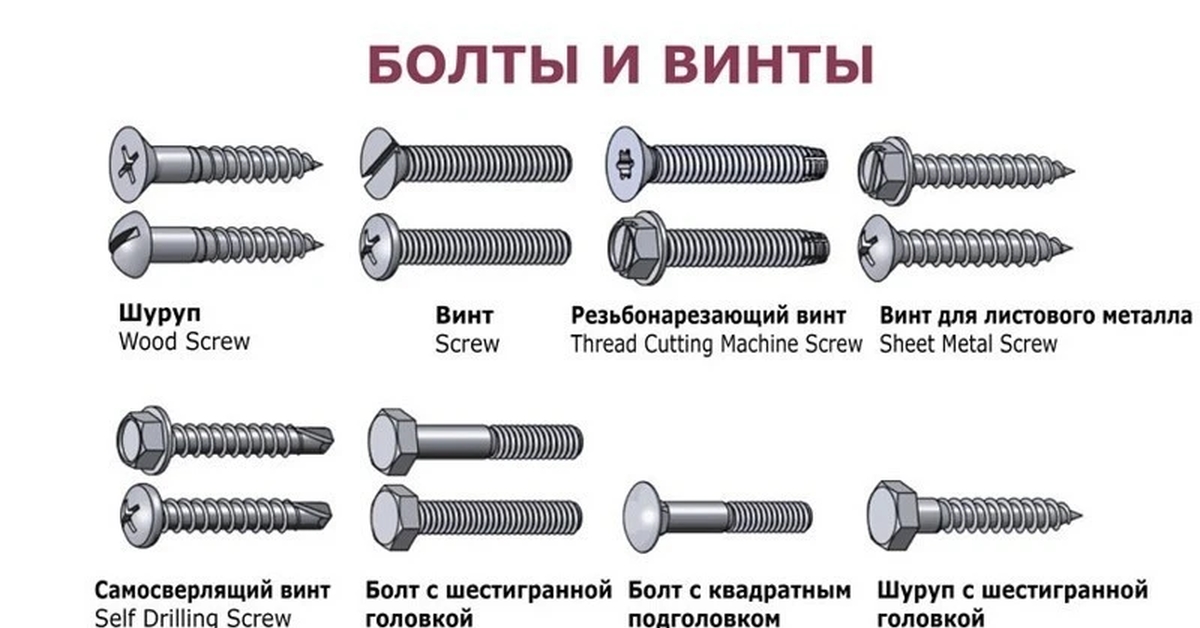 БОЛТЫ И ВИНТЫ

Шуруп
Wood Screw

Винт
Screw

Резьбонарезающий винт
Thread Cutting Machine Screw

Винт для листового металла
Sheet Metal Screw

Самосверлящий винт
Self Drilling Screw

Болт с шестигранной головкой

Болт с квадратным подголовком

Шуруп с шестигранной головкой