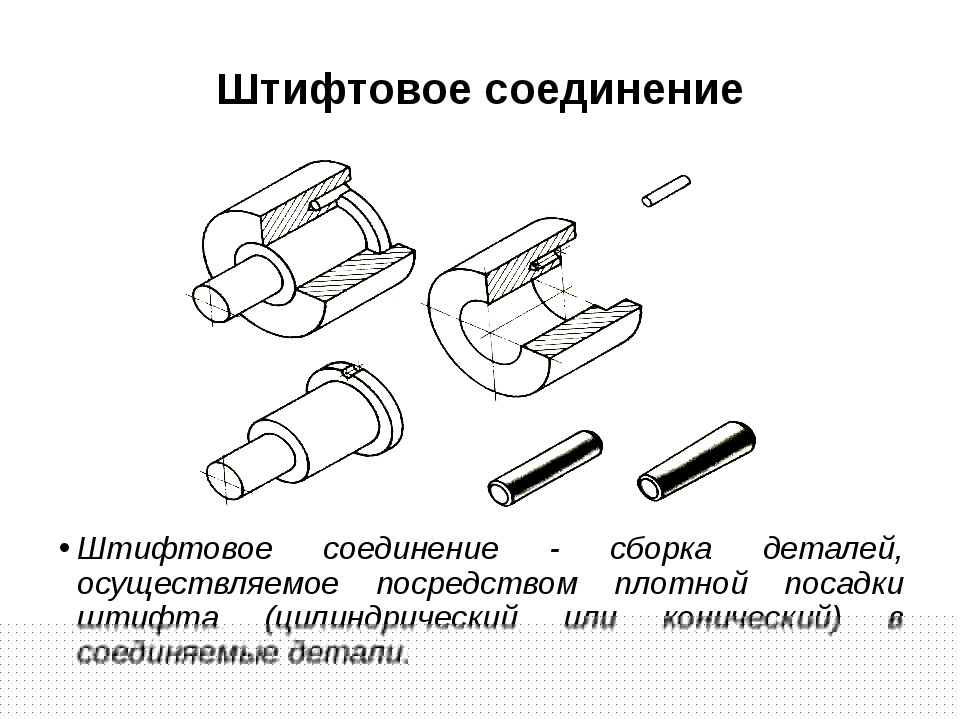 Штифтовое соединение

• Штифтовое соединение - сборка деталей, осуществляемое посредством плотной посадки штифта (цилиндрический или конический) в соединяемые детали.