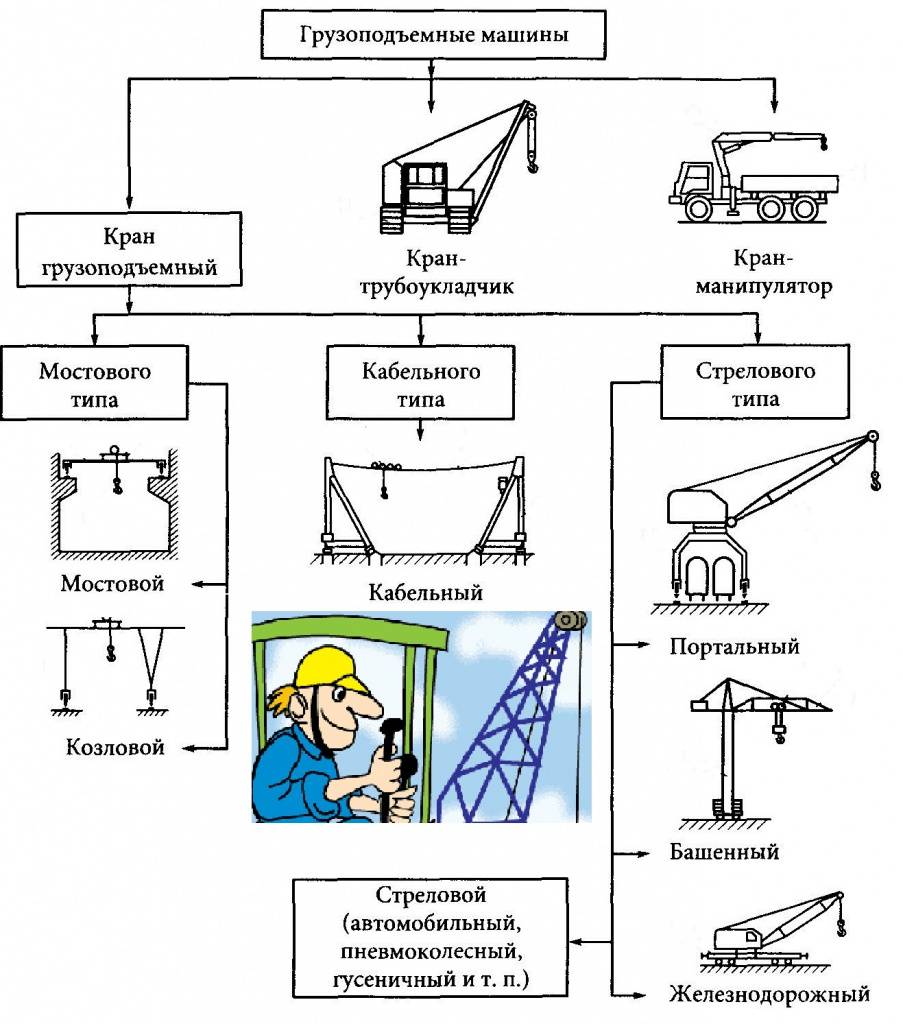 Грузоподъемные машины

Кран грузоподъемный

Кран-трубоукладчик

Кран-манипулятор

Мостового типа

Кабельного типа

Стрелового типа

Мостовой

Козловой

Кабельный

Портальный

Башенный

Стреловой (автомобильный, пневмоколесный, гусеничный и т. п.)

Железнодорожный