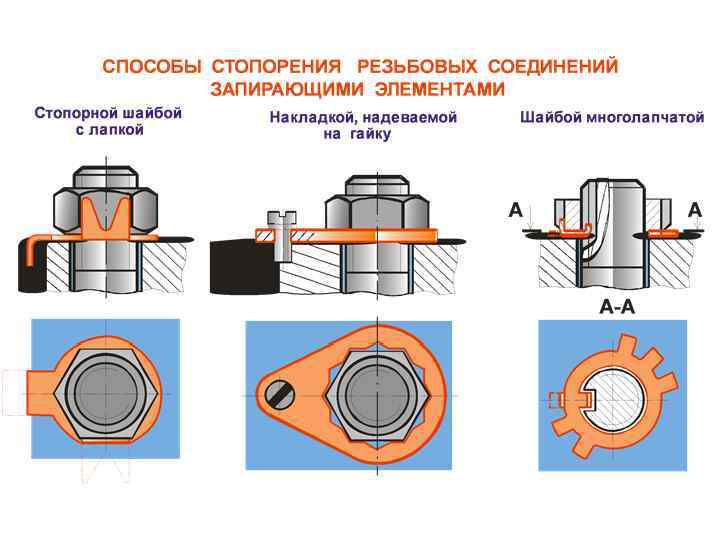 СПОСОБЫ СТОПОРЕНИЯ РЕЗЬБОВЫХ СОЕДИНЕНИЙ ЗАПИРАЮЩИМИ ЭЛЕМЕНТАМИ

Стопорной шайбой с лапкой

Накладкой, надеваемой на гайку

Шайбой многолапчатой

А

А

А-А